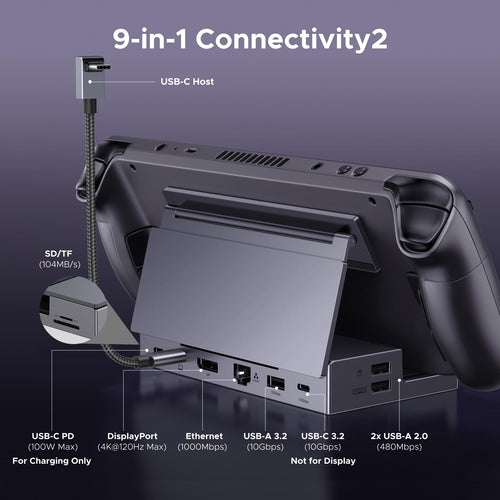 9-in-1 Connectivity2

USB-C Host

SD/TF
(104MB/s)

USB-C PD
(100W Max)
For Charging Only

DisplayPort
(4K@120Hz Max)

Ethernet
(1000Mbps)

USB-A 3.2
(10Gbps)

USB-C 3.2
(10Gbps)
Not for Display

2x USB-A 2.0
(480Mbps)